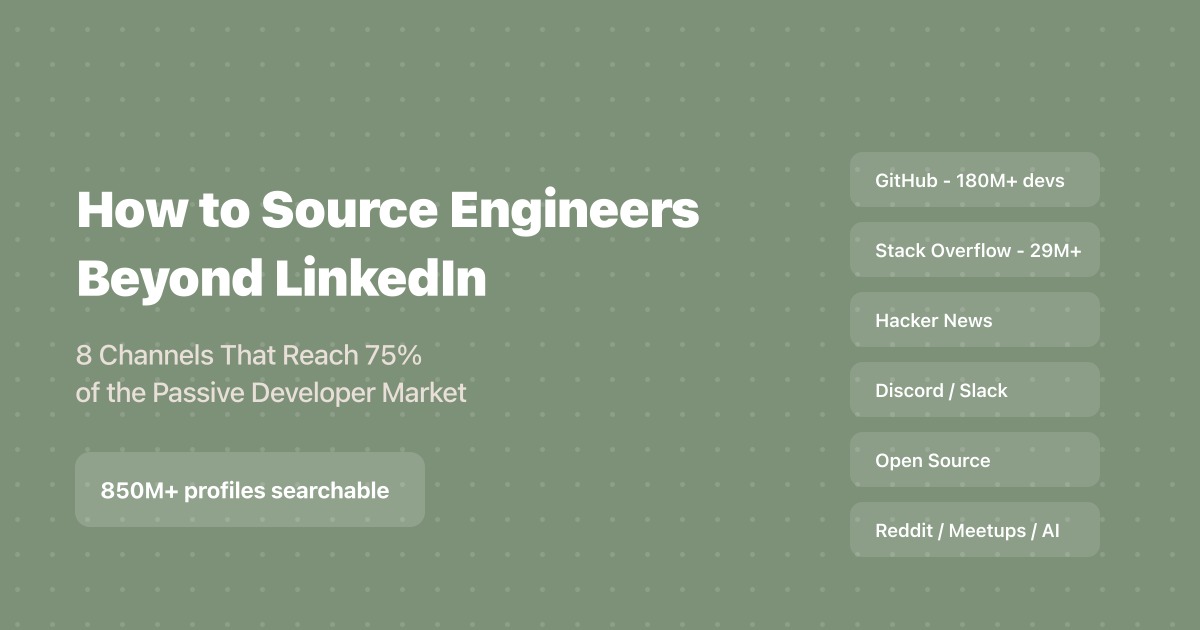 How to Source Engineers Beyond LinkedIn

8 Channels That Reach 75% of the Passive Developer Market

850M+ profiles searchable

GitHub - 180M+ devs

Stack Overflow - 29M+

Hacker News

Discord / Slack

Open Source

Reddit / Meetups / AI